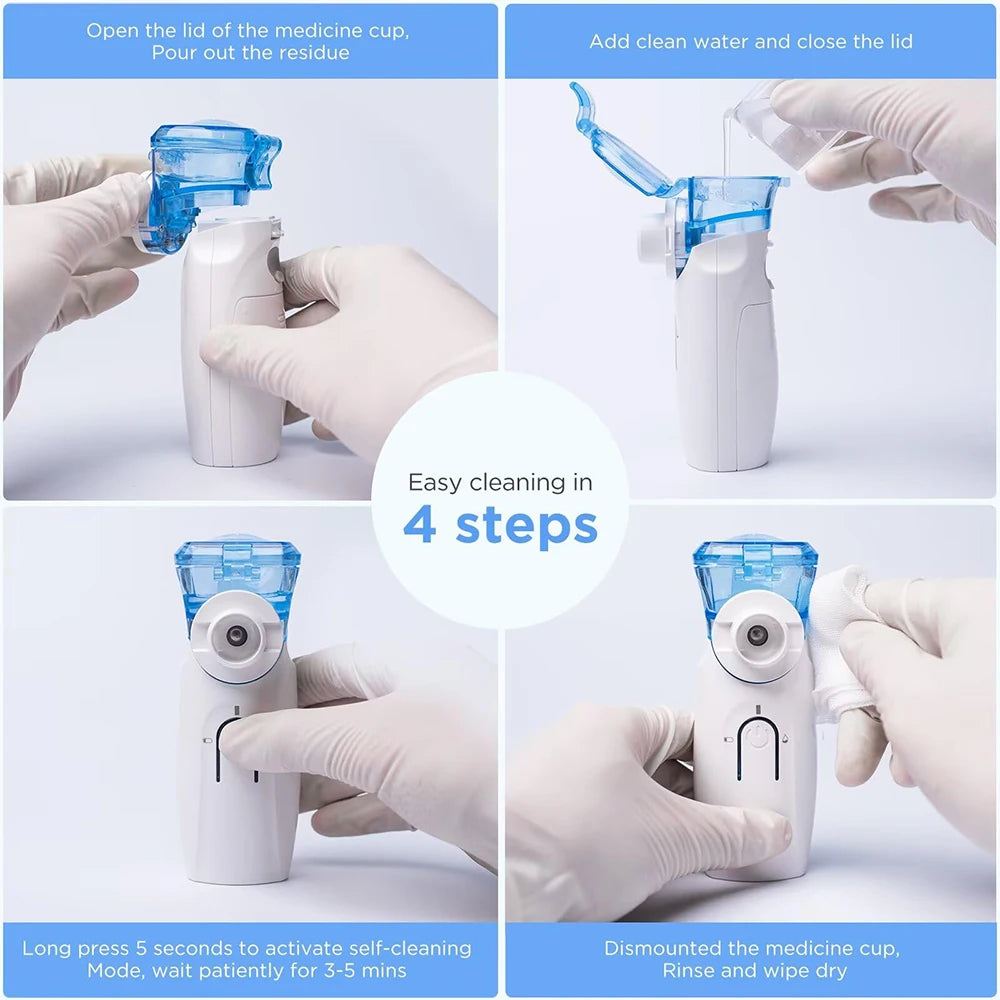 Open the lid of the medicine cup,
Pour out the residue

Add clean water and close the lid

Easy cleaning in
4 steps

Long press 5 seconds to activate self-cleaning
Mode, wait patiently for 3-5 mins

Dismounted the medicine cup,
Rinse and wipe dry