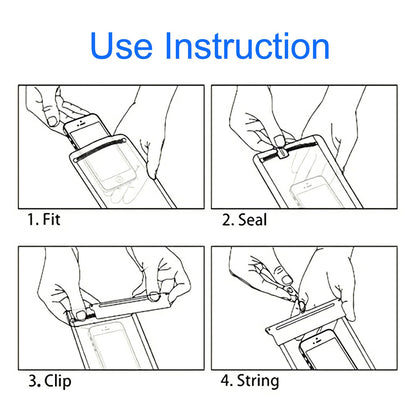 Use Instruction

1. Fit

2. Seal

3. Clip

4. String